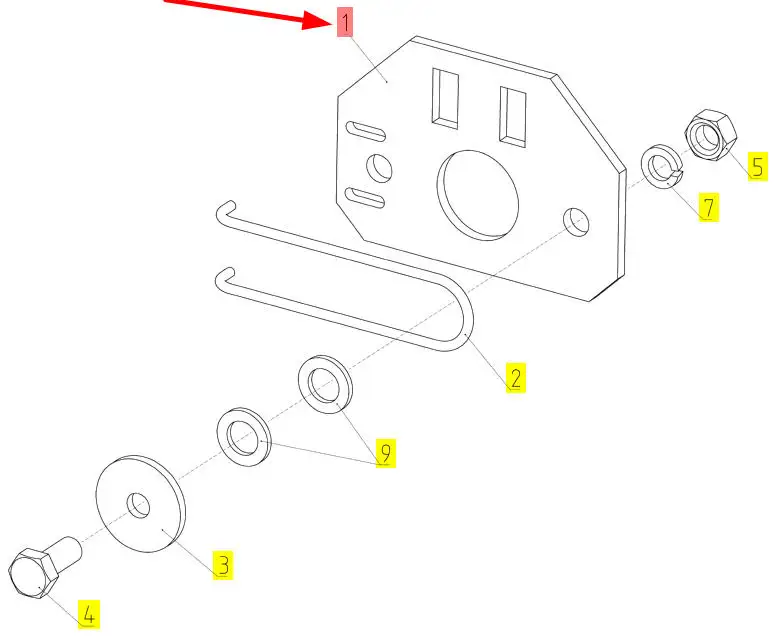 1
5
7
2
9
3
4