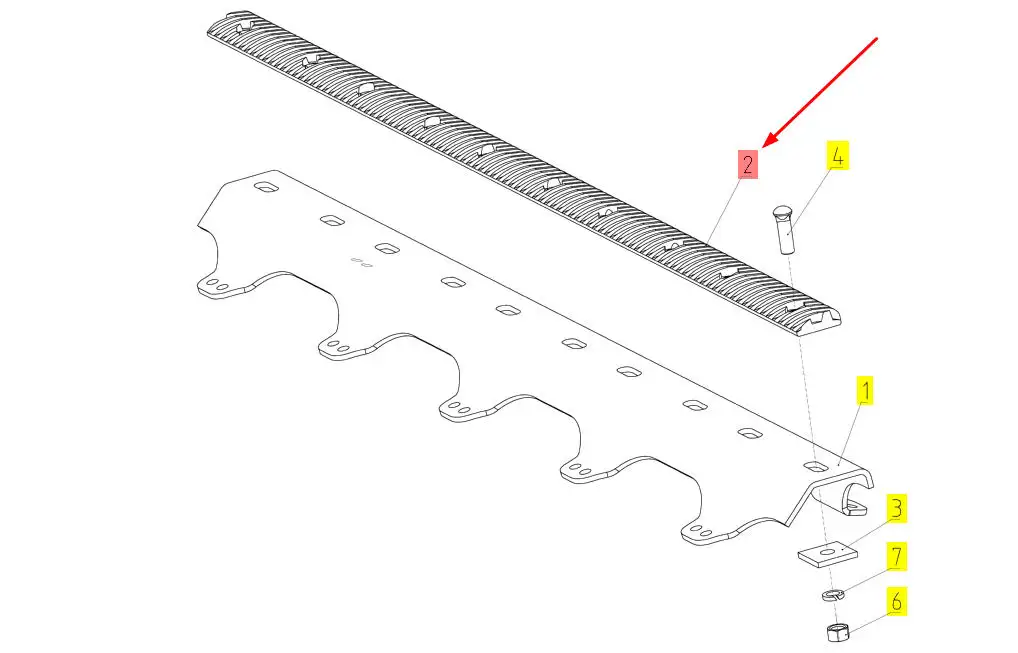 2
4
1
3
7
6