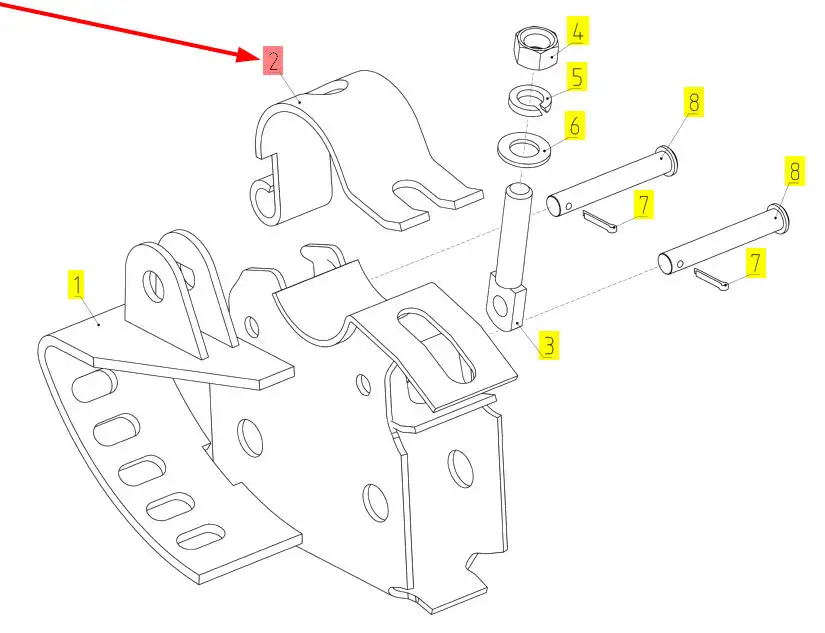 2
4
5
6
8
8
7
7
1
3