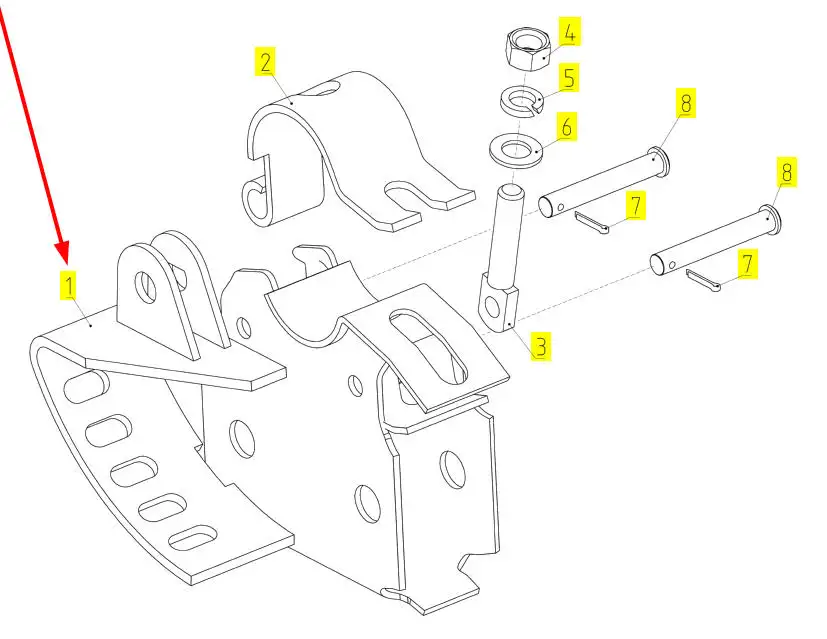 2
4
5
6
8
8
7
7
1
3