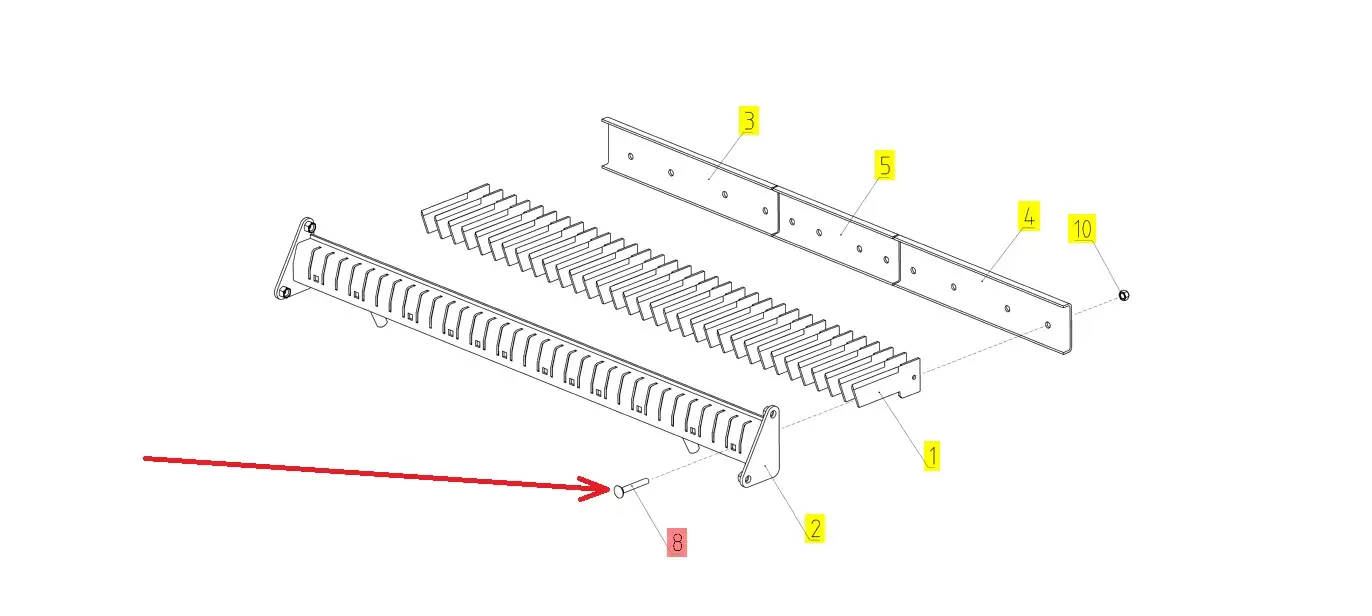 3
5
4
10
1
2
8