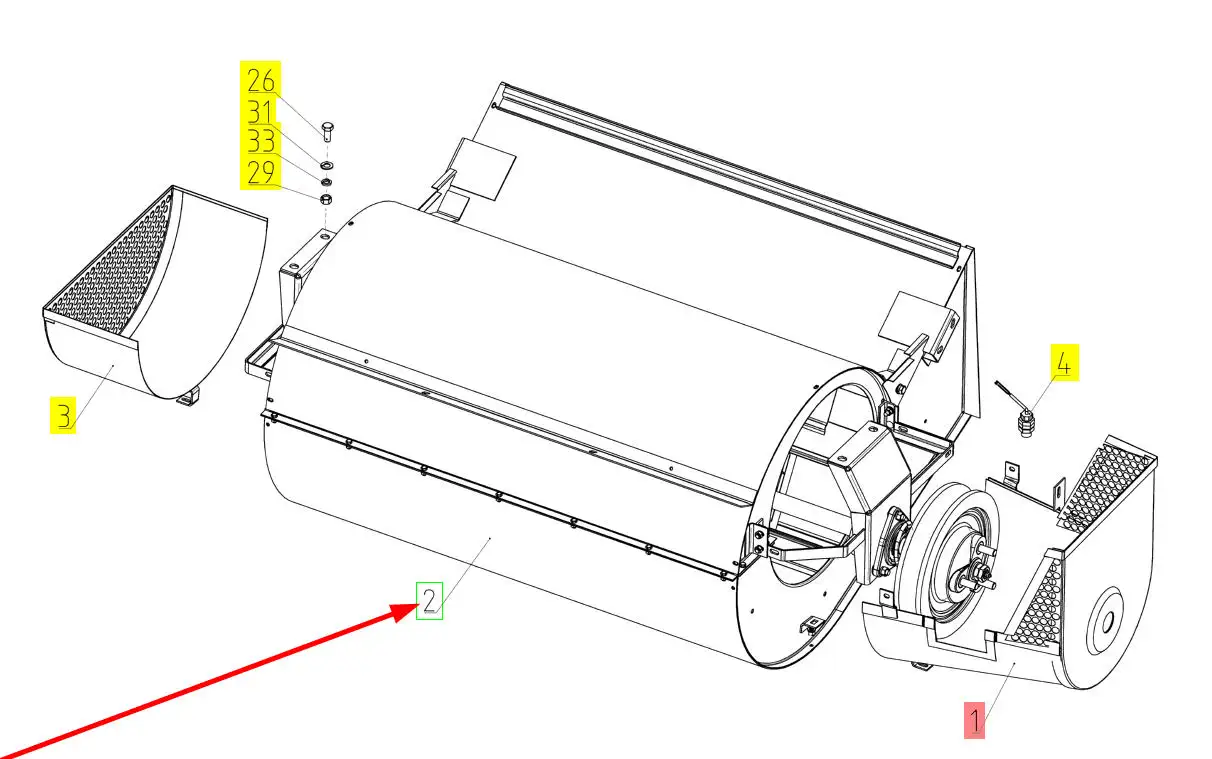 26
31
33
29
3
4
2
1