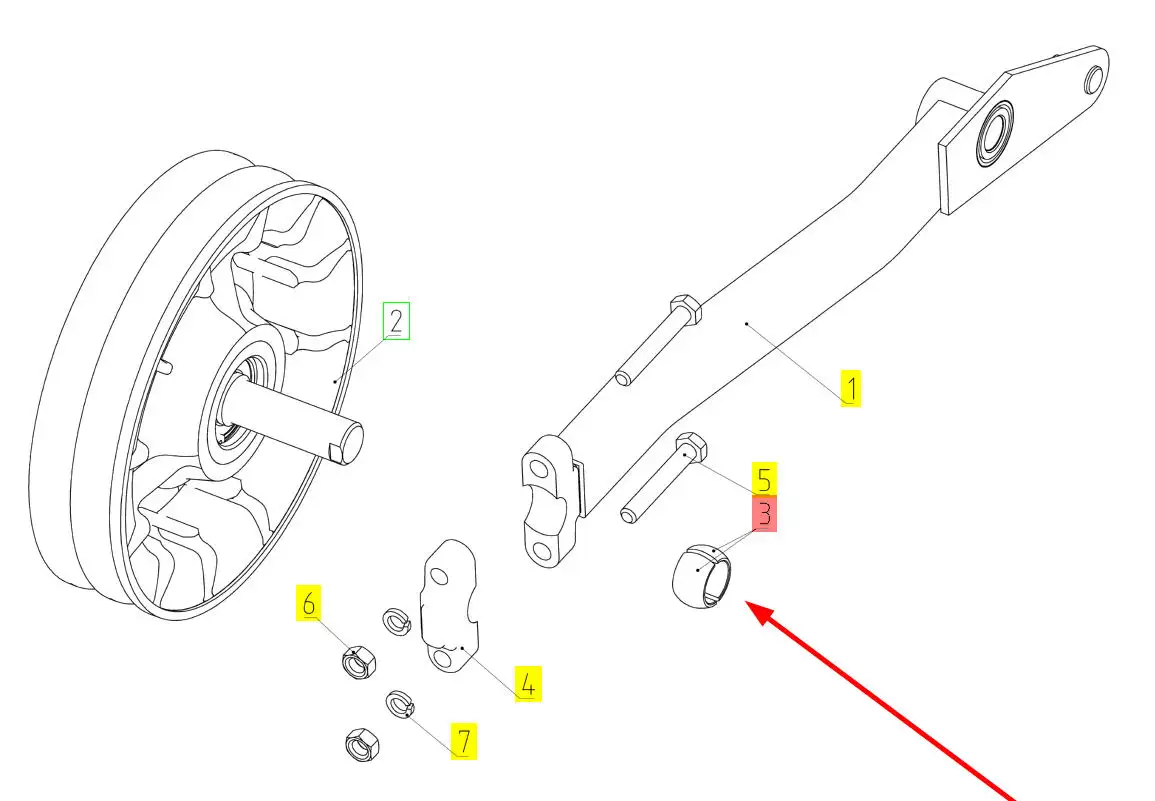 2
1
5
3
6
4
7