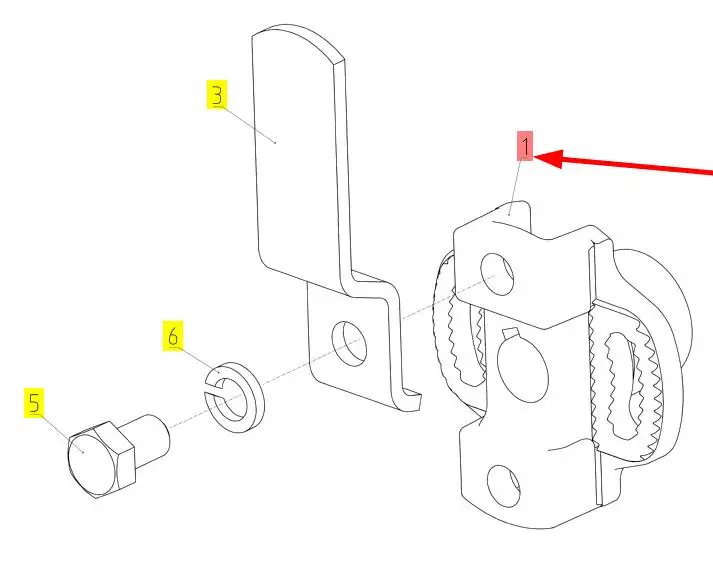 3
1
6
5