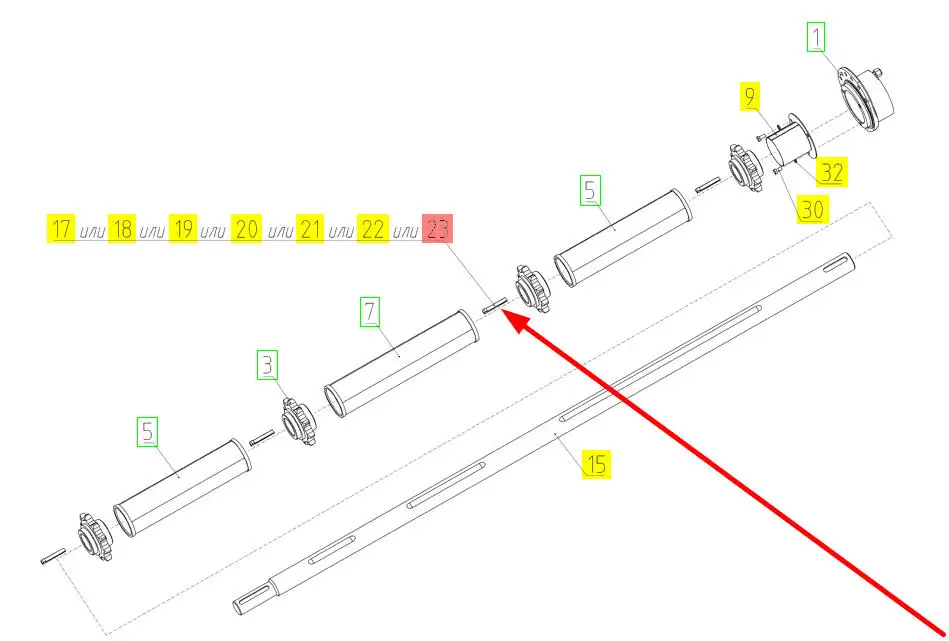 1

9

32

30

5

17 или 18 или 19 или 20 или 21 или 22 или 23

7

3

5

15