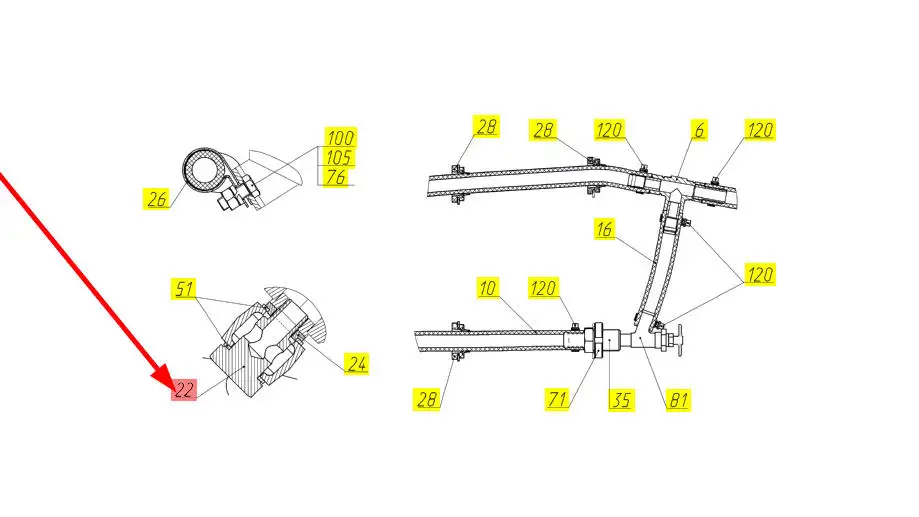 100
105
76
26
51
24
22
28
28
120
6
120
16
120
10
120
28
71
35
81