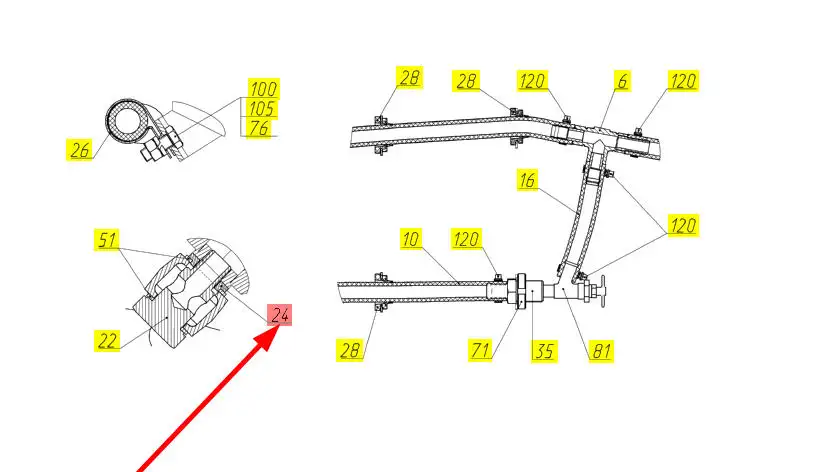 100
105
76
26
51
22
24
28
28
120
6
120
16
120
10
120
28
71
35
81