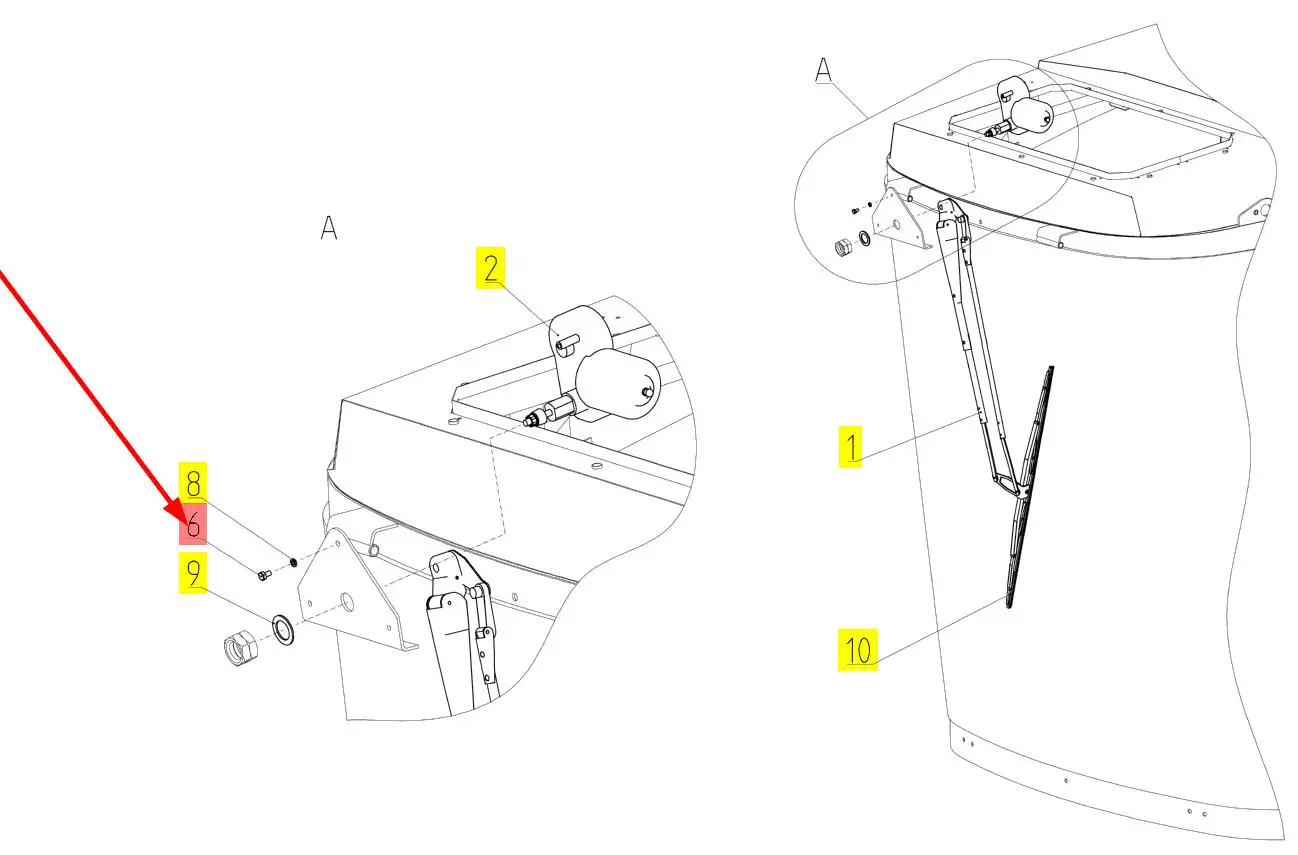 A

2

8

6

9

A

1

10