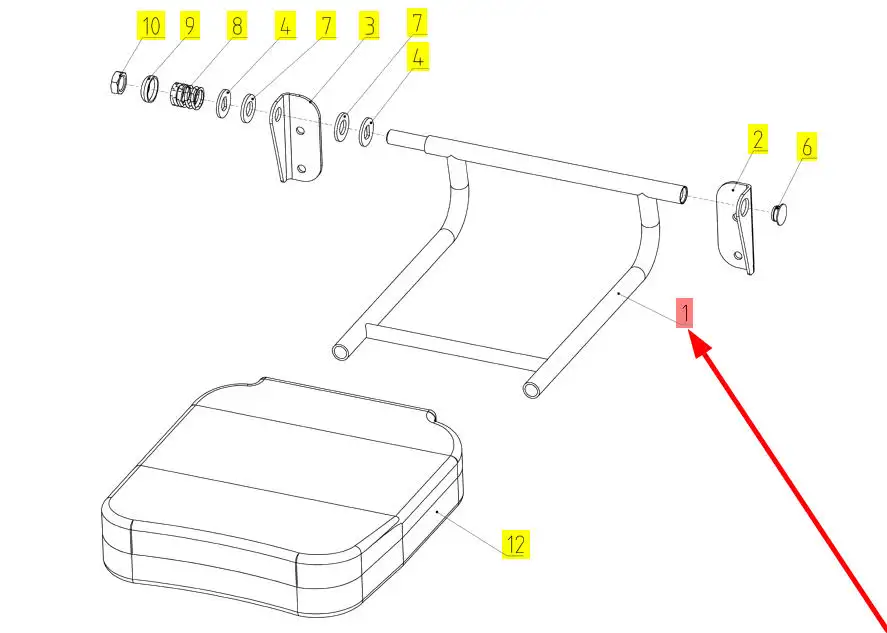 10
9
8
4
7
3
7
4
2
6
1
12