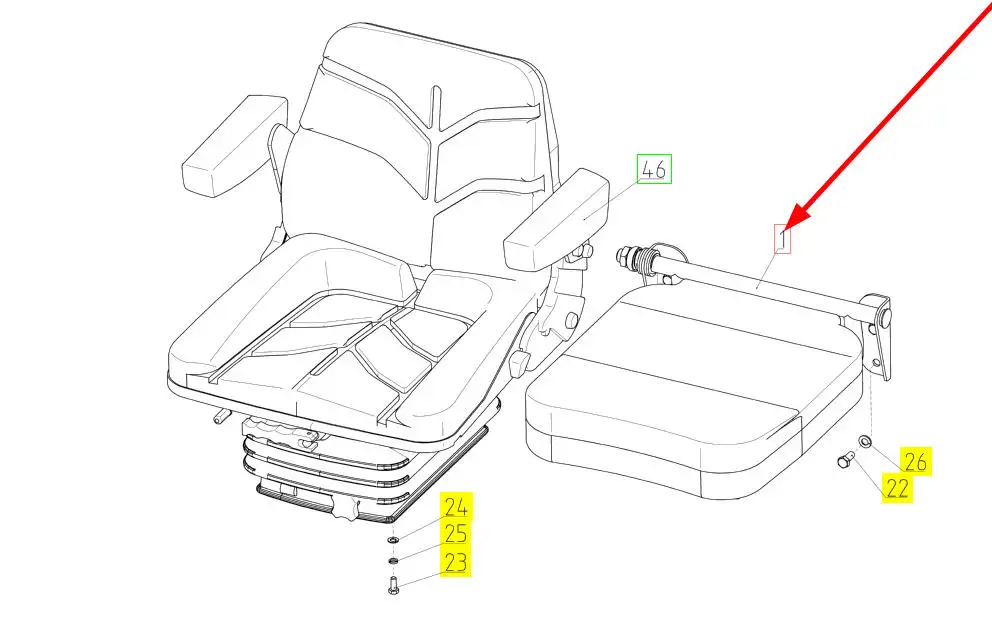 46
1
26
22
24
25
23