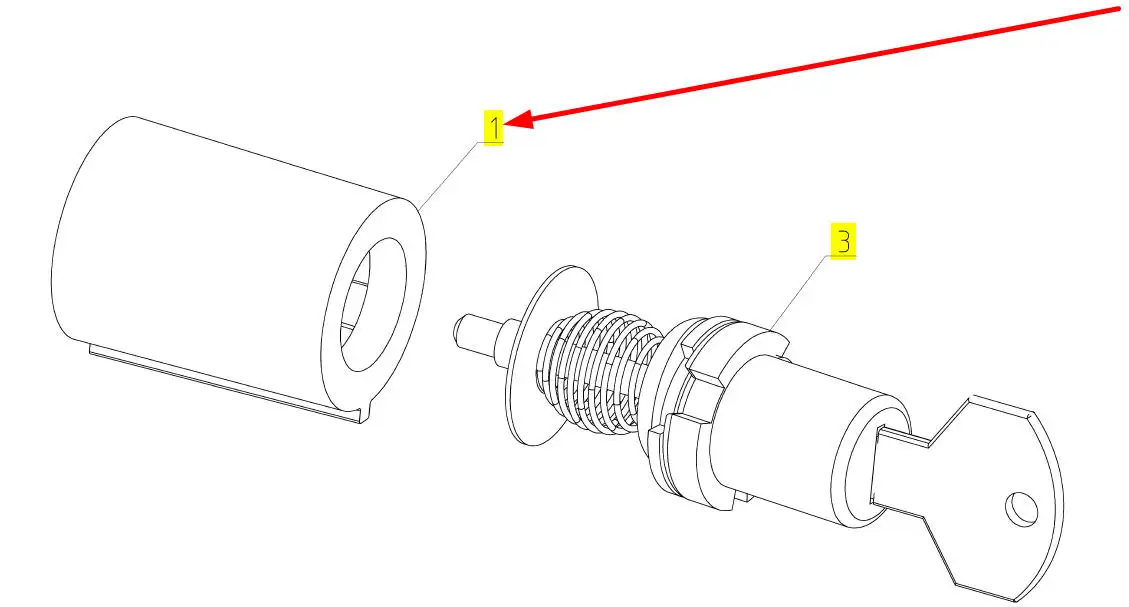 1

3