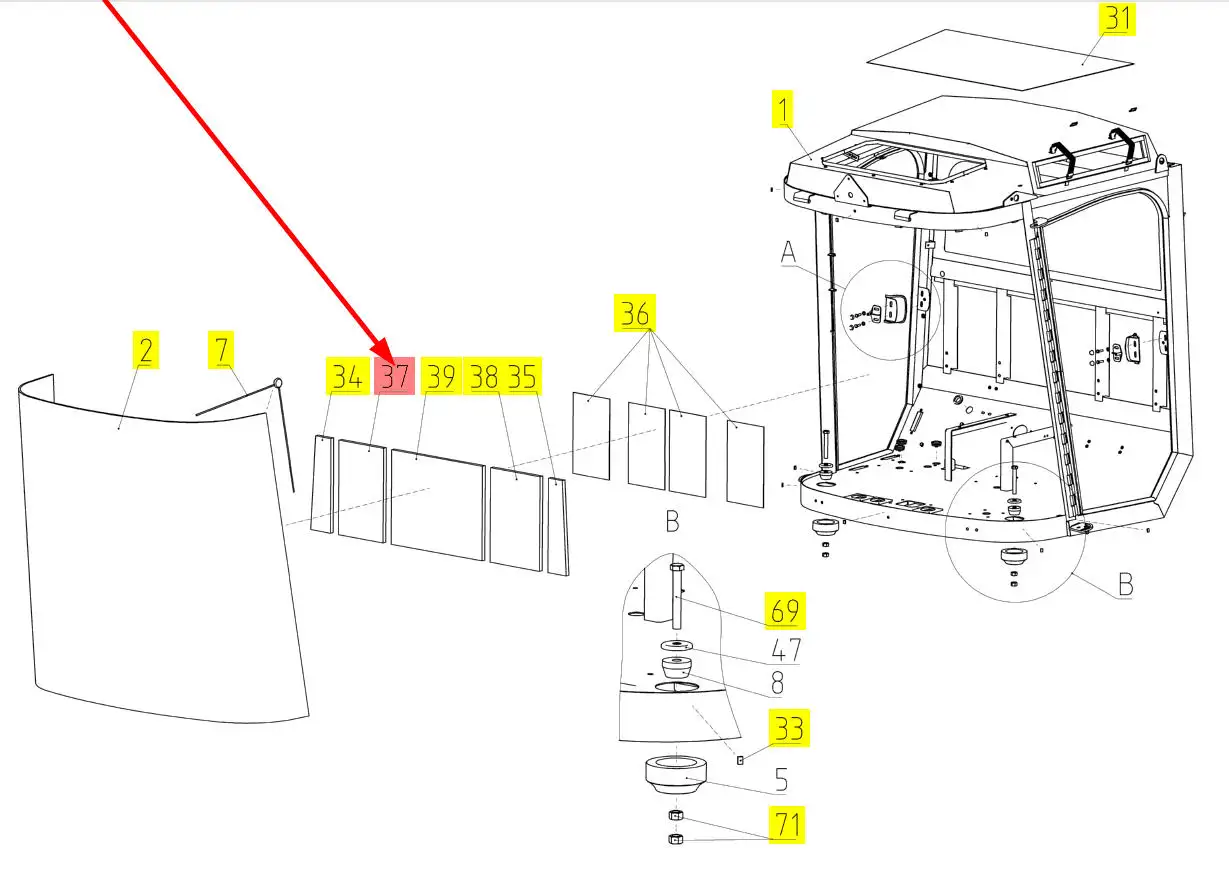 31
1
A
36
2
7
34
37
39
38
35
B
69
47
8
33
5
71
B