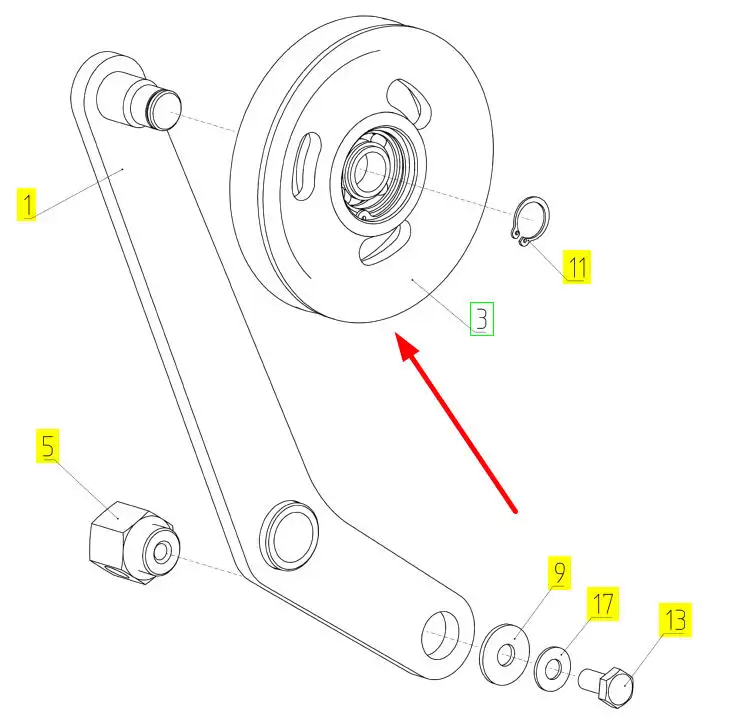 1
11
3
5
9
17
13