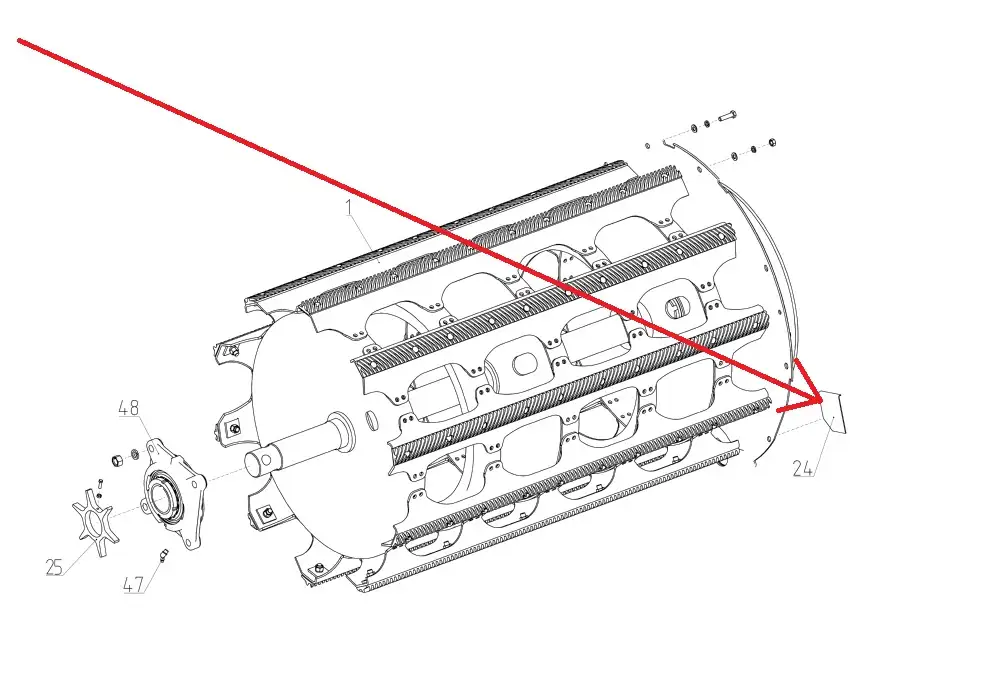 1
48
24
25
47