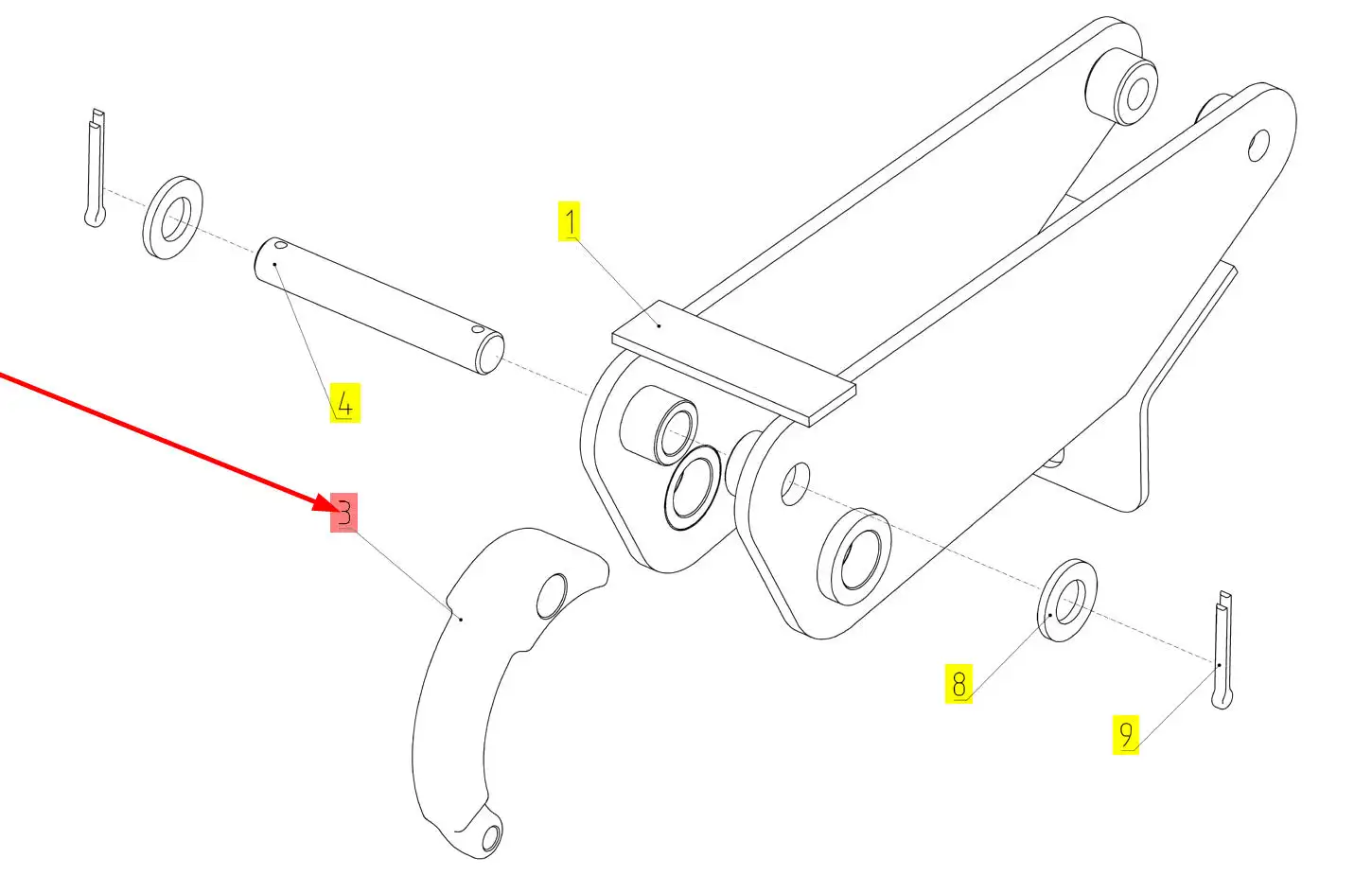 1

4

3

8

9