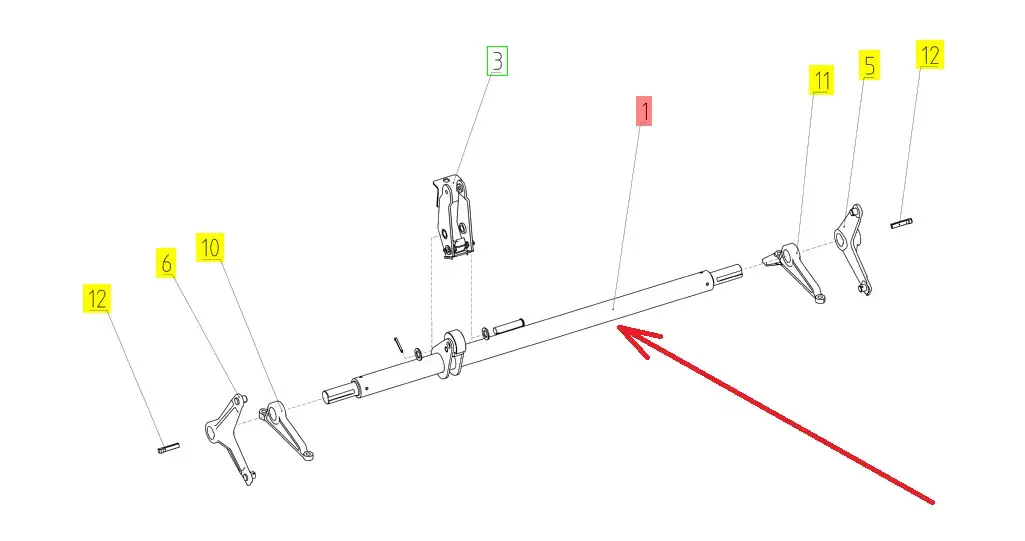 3

1

11

5

12

6

10

12