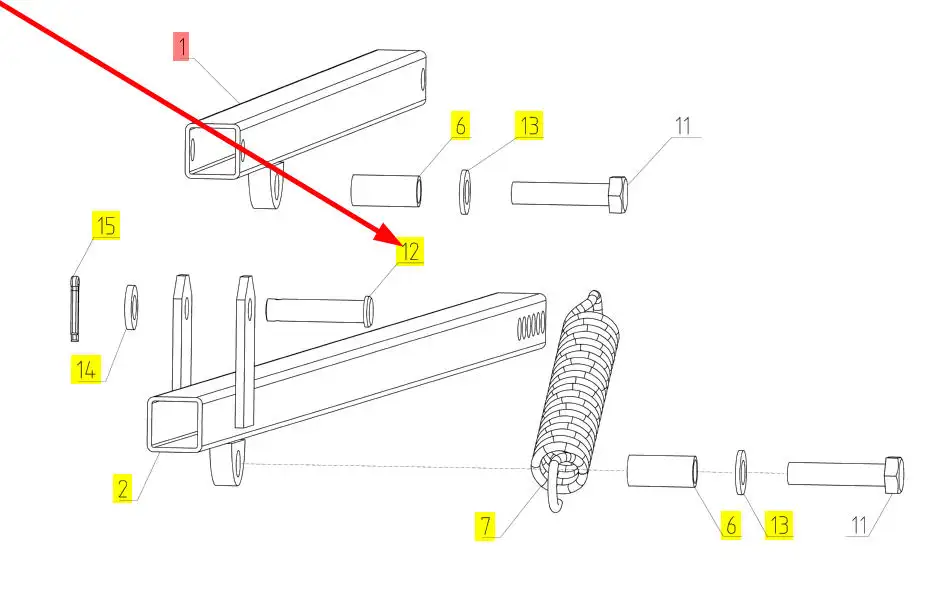 1
6
13
11
15
12
14
2
7
6
13
11