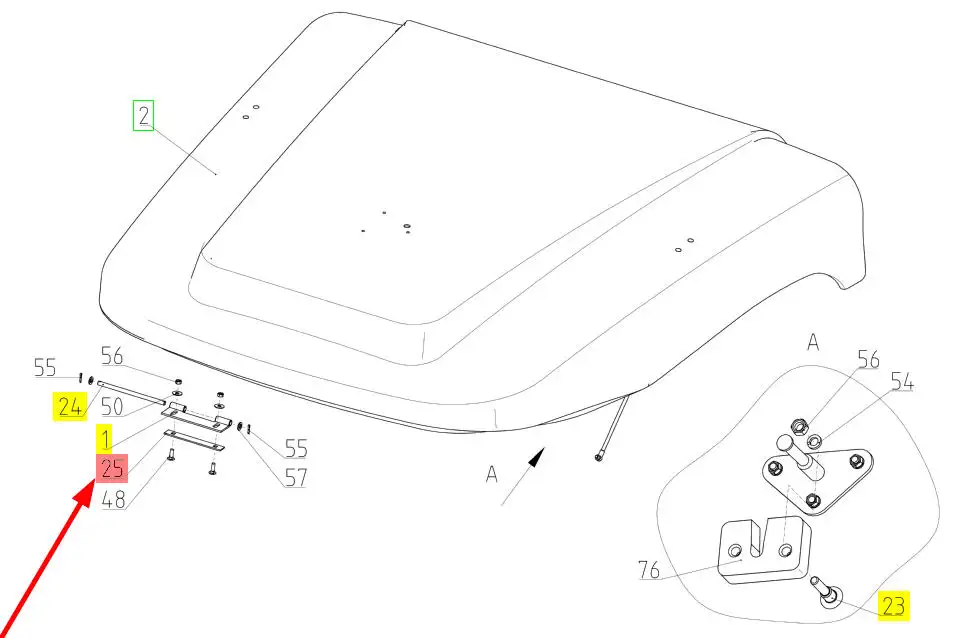 2

55
56
24
50
1
25
48
55
57

A

A
56
54
76
23