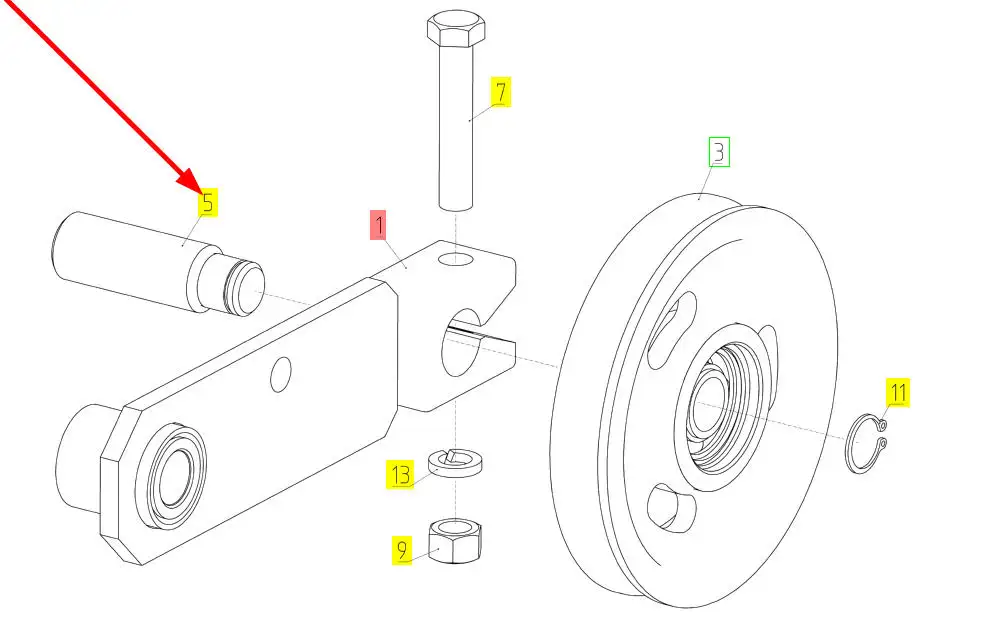 7
3
5
1
11
13
9