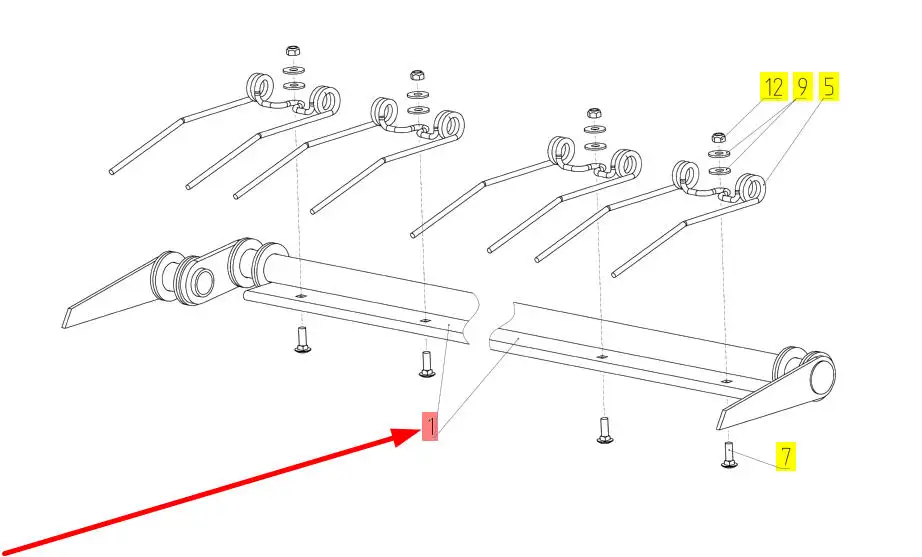 12
9
5
1
7