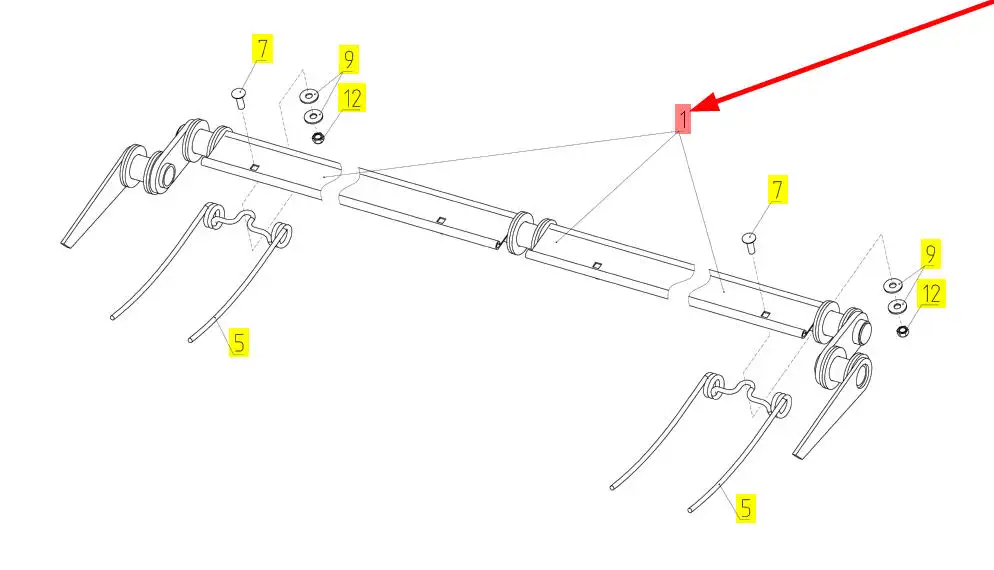 7
9
12
1
7
9
12
5
5