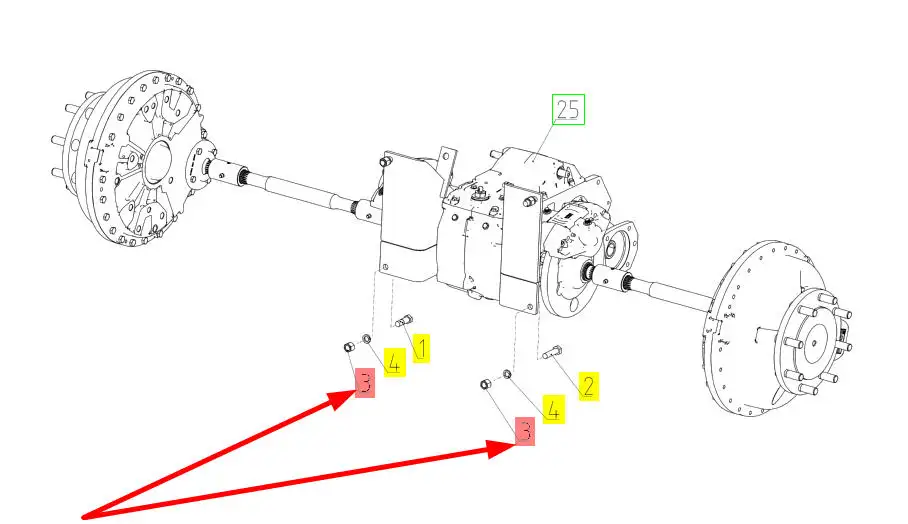 25
1
4
3
2
4
3