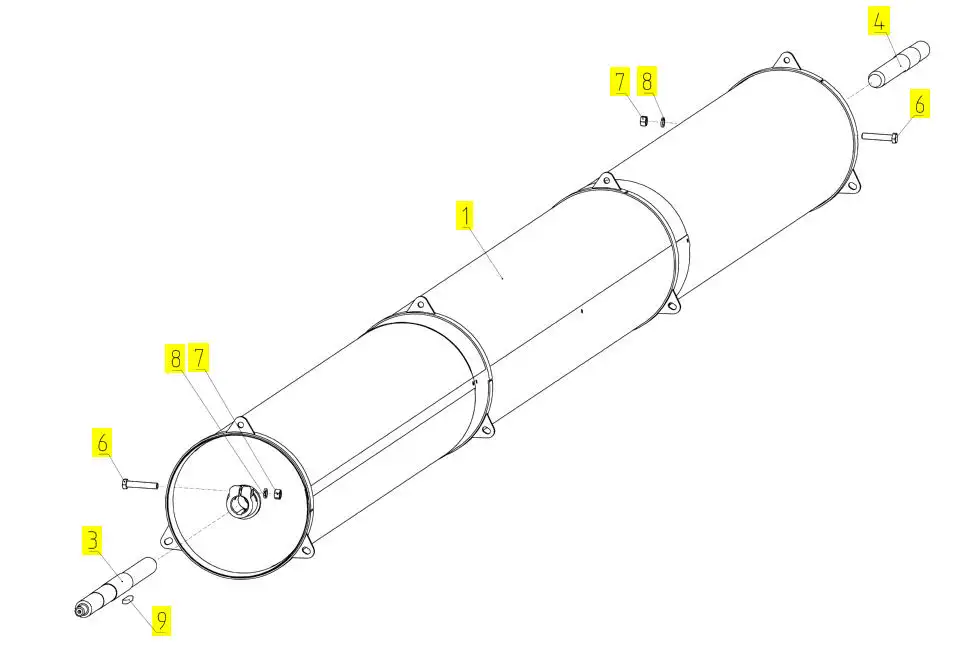 4
7
8
6
1
8
7
6
3
9