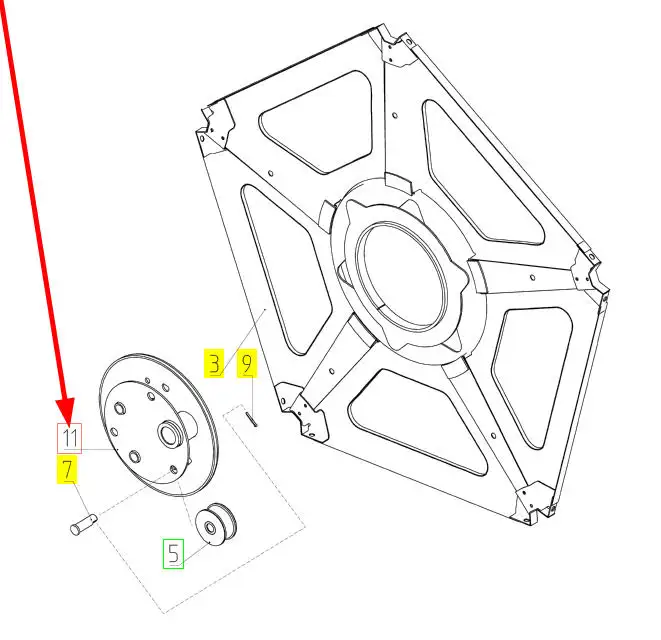 3
9
11
7
5