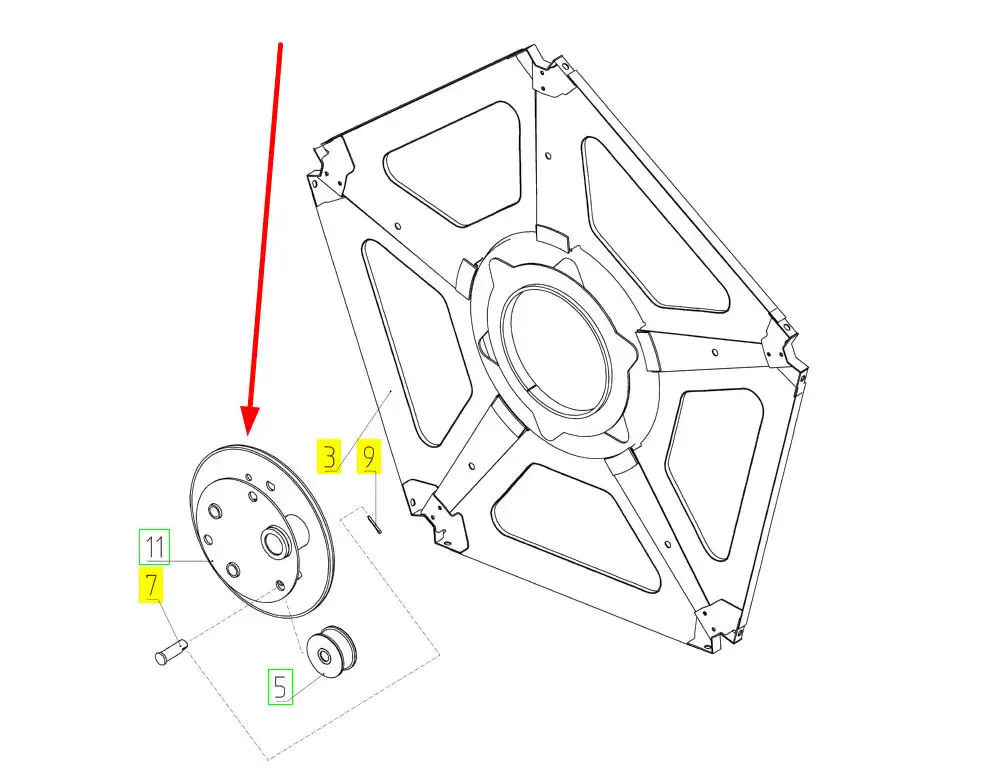 3
9
11
7
5