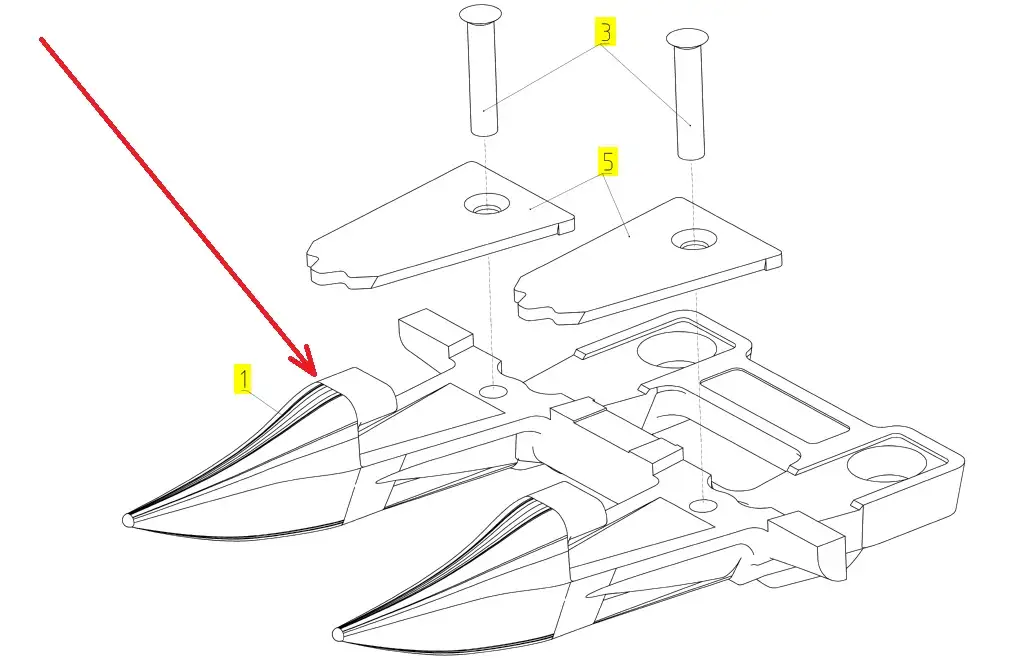 3
5
1