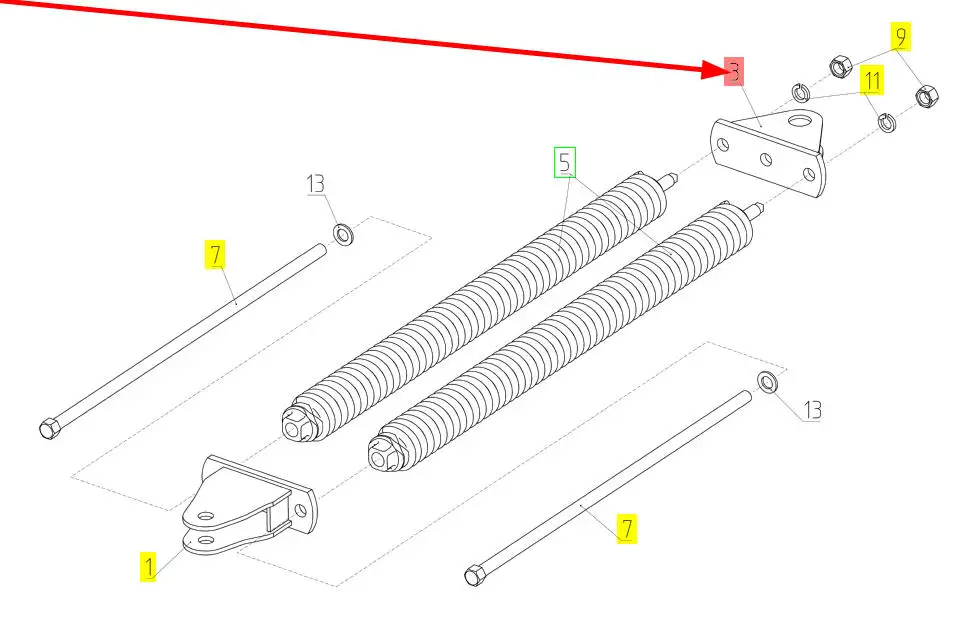 3
9
11
5
13
7
13
7
1