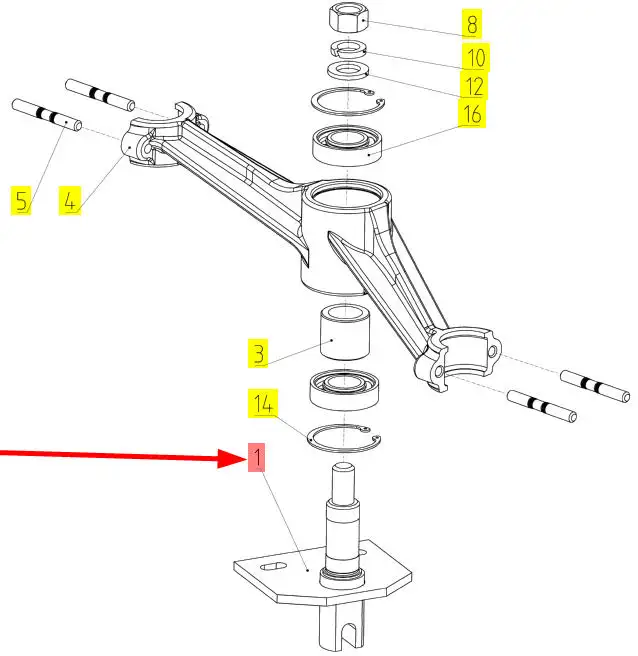 8
10
12
16
5
4
3
14
1