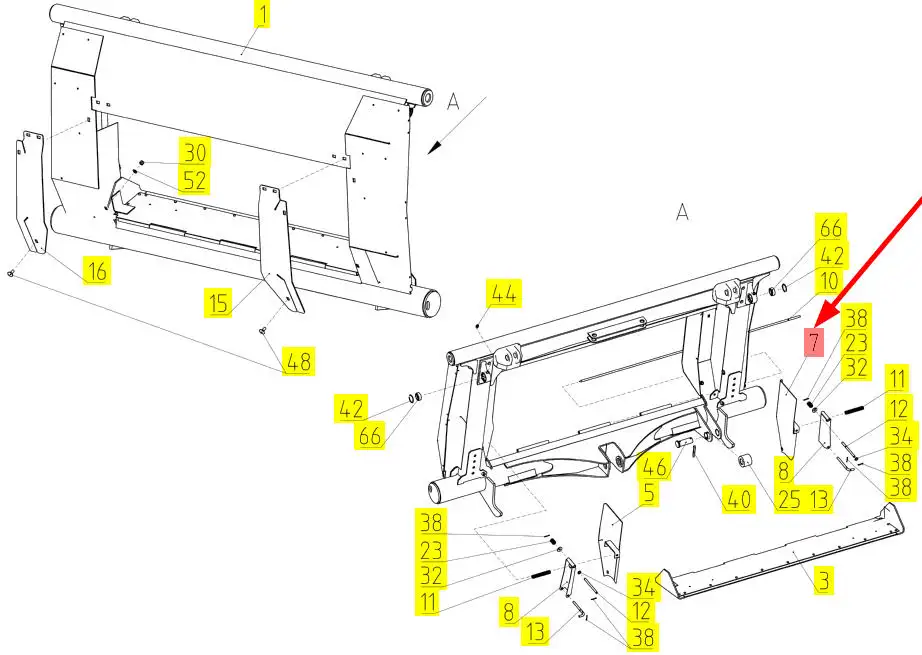 1
A
30
52
16
15
48
A
66
42
10
44
7
38
23
32
11
12
34
38
38
42
66
46
5
40
8
25
13
38
23
32
11
8
13
34
12
38
3