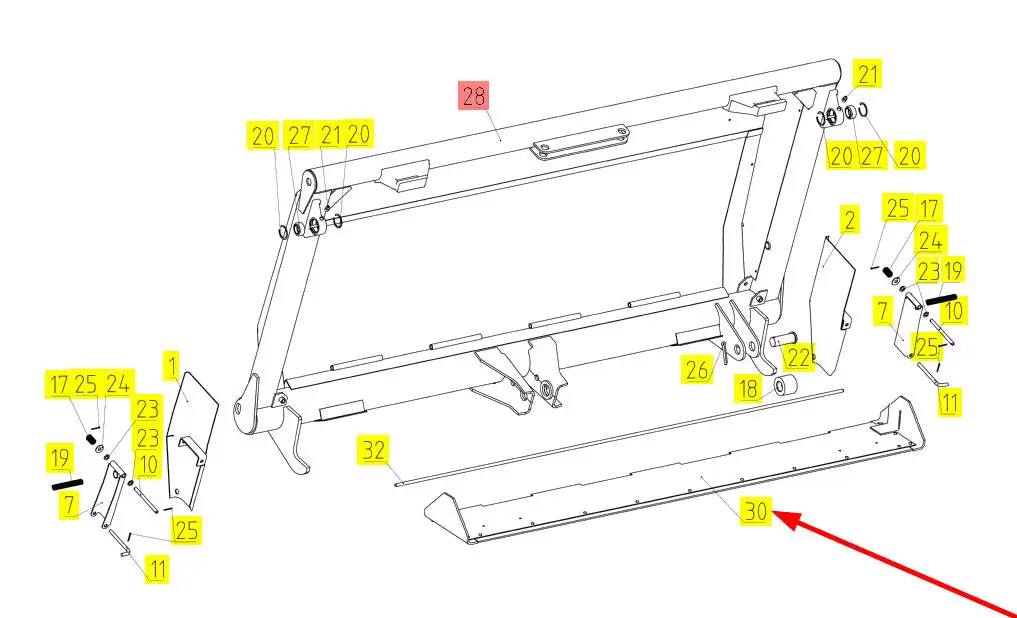 28
21
20 27 21 20
20 27 20
2
25 17
24
23 19
7
10
25
11
26
22
18
1
17 25 24
23
23
19
10
7
25
11
32
30