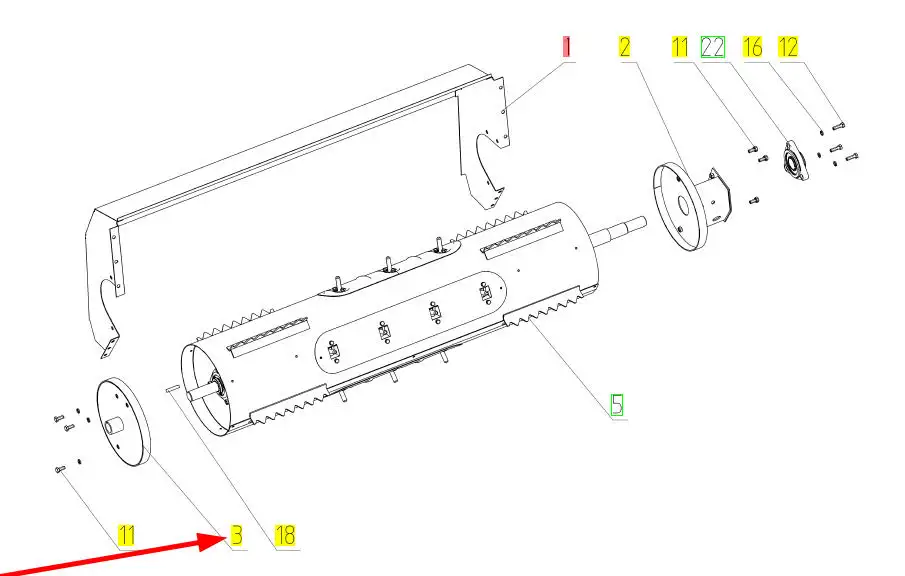 1
2
11
22
16
12
5
11
3
18