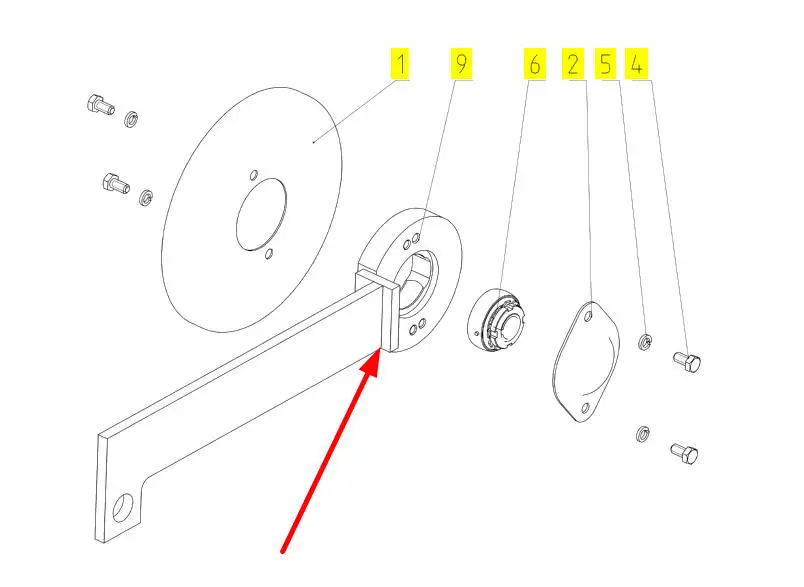 1 9 6 2 5 4