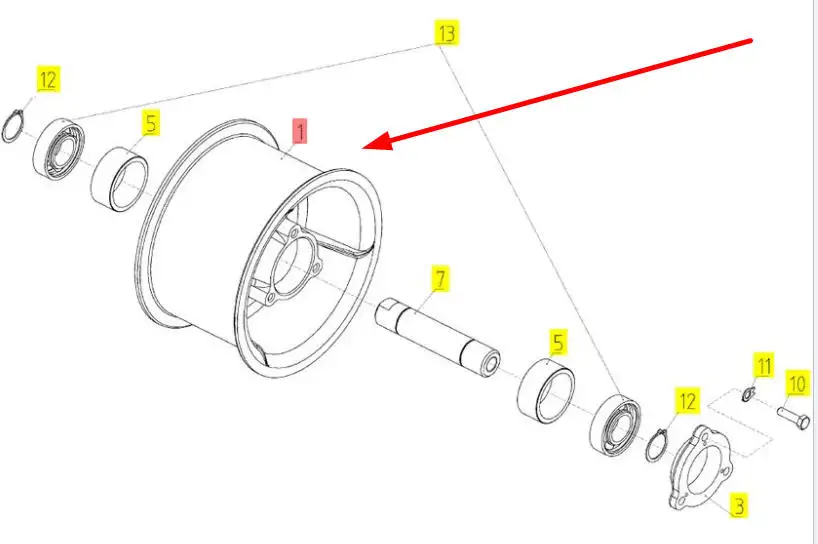 13
12
5
1
7
5
11
10
12
3