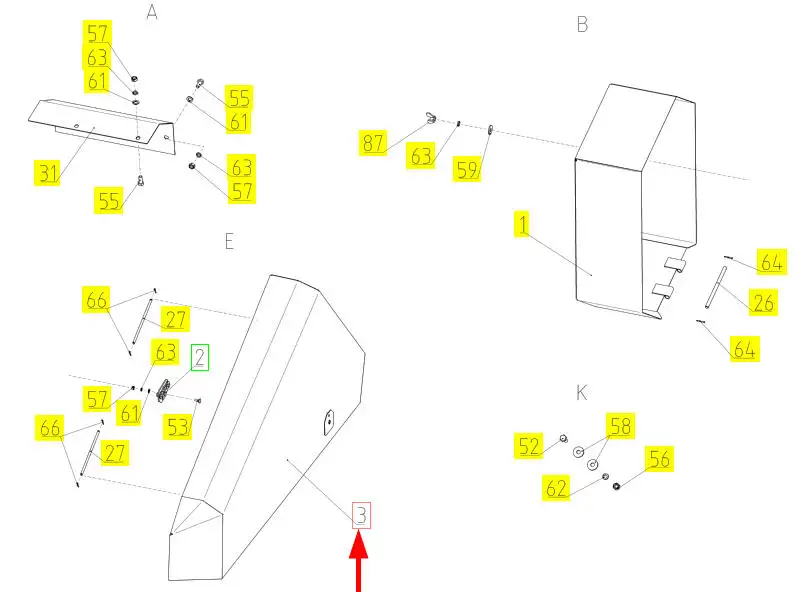 A

57
63
61
55
61
31
63
57
55

B

87
63
59
1
64
26
64

E

66
27
63
2
57
61
53
66
27
3

K

52
58
56
62