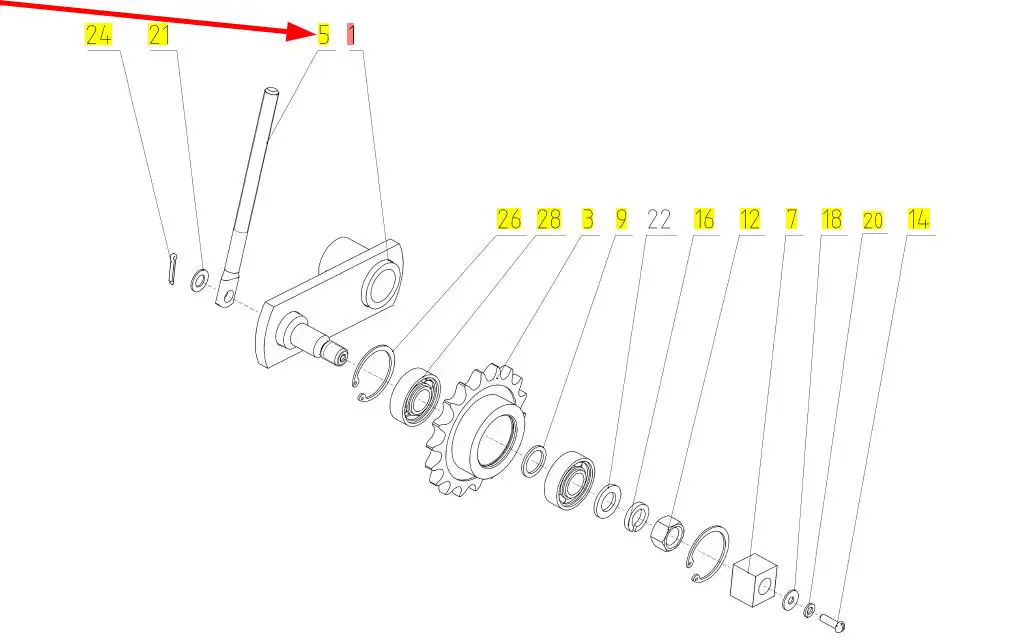 24 21 5 1

26 28 3 9 22 16 12 7 18 20 14