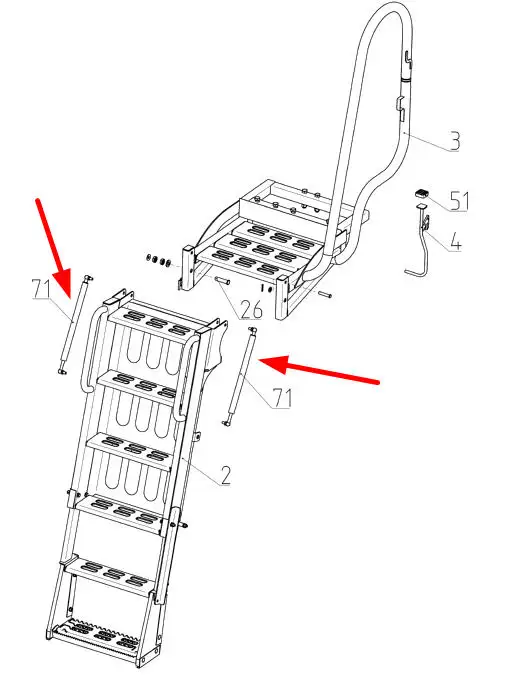 3
51
4
71
26
71
2