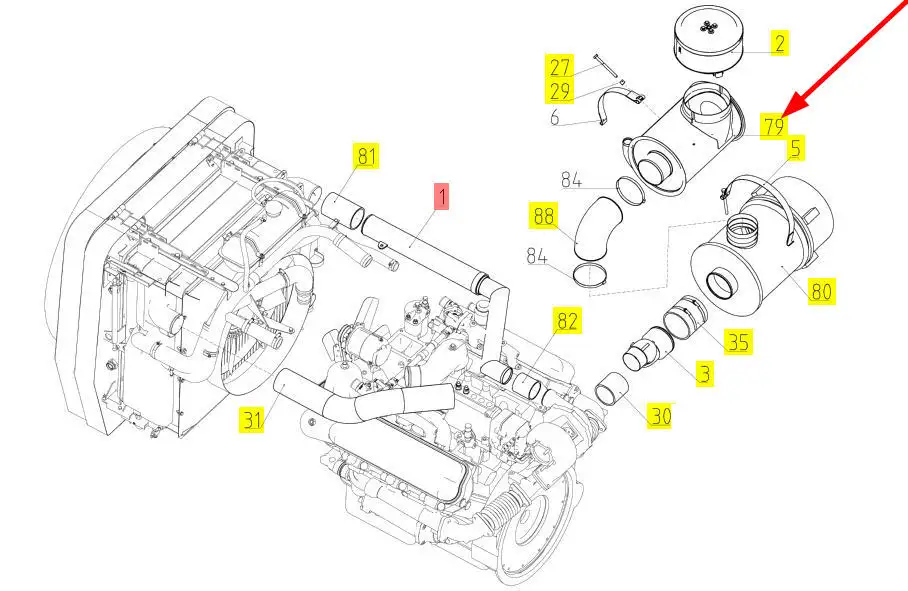 2
27
29
6
79
5
81
1
84
88
84
80
82
35
3
30
31