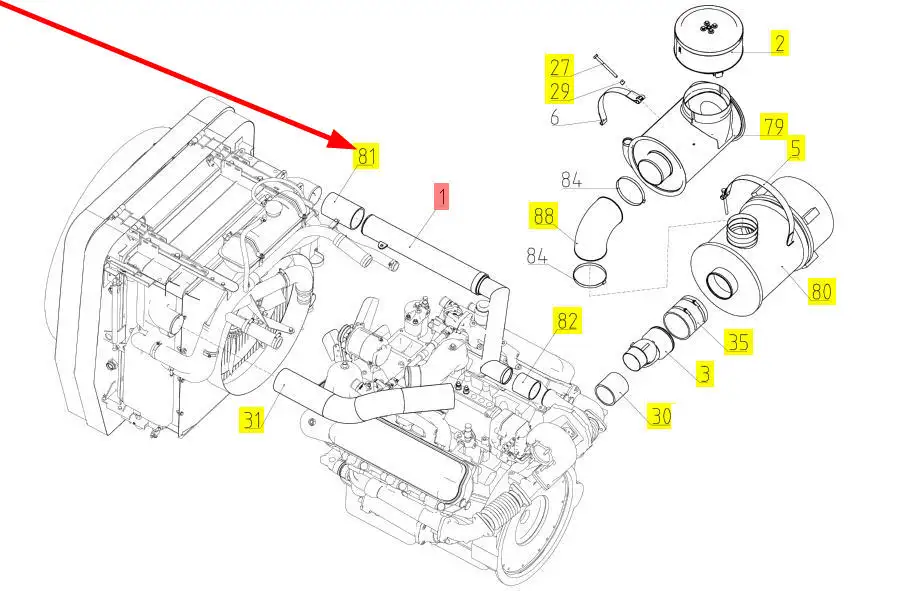 2
27
29
6
79
5
81
1
84
88
84
80
82
35
3
30
31