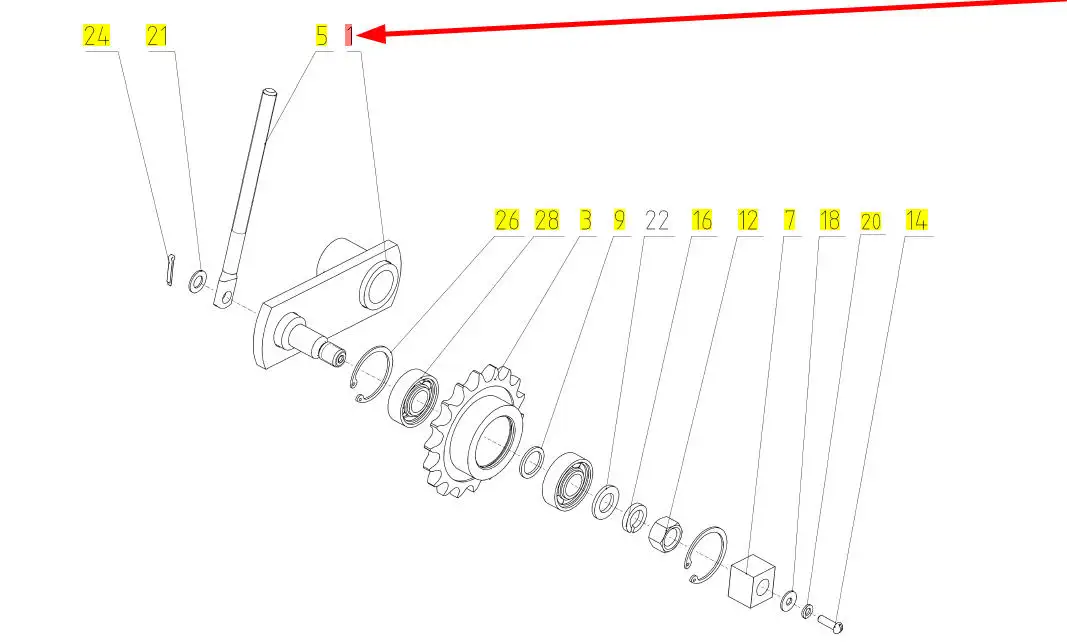 24 21 5 1

26 28 3 9 22 16 12 7 18 20 14