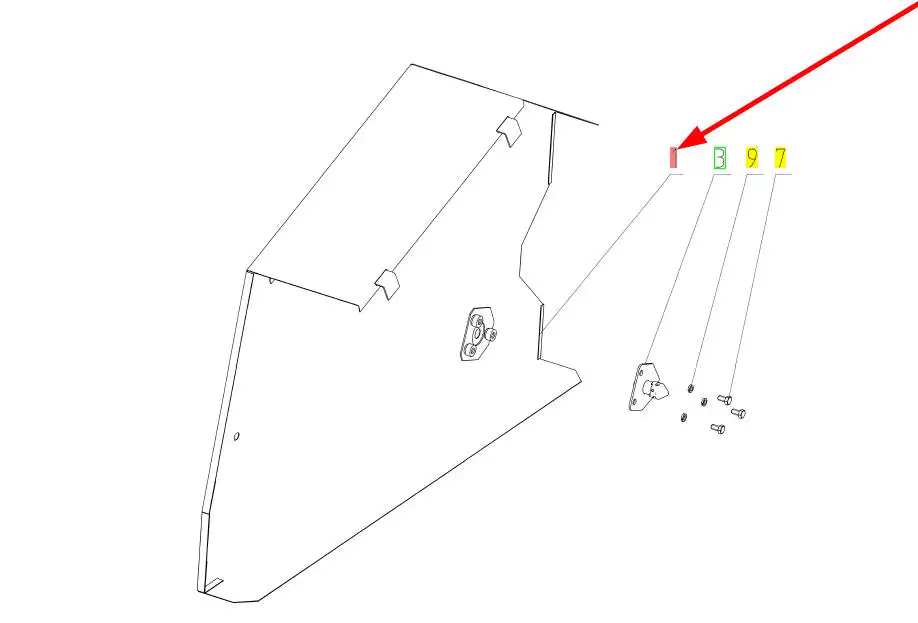 1 3 9 7