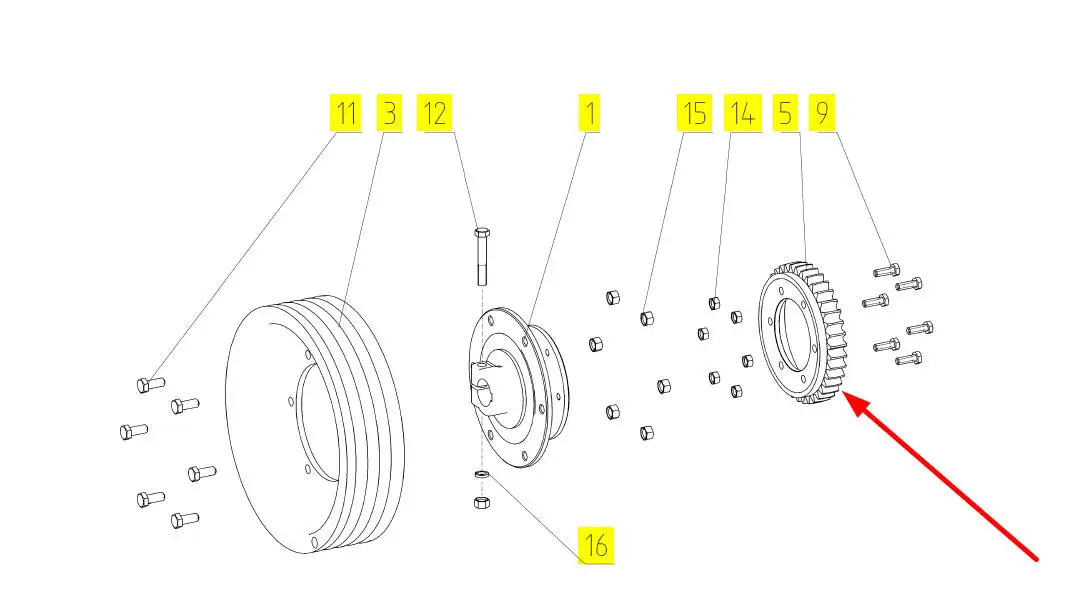 11 3 12 1 15 14 5 9

16