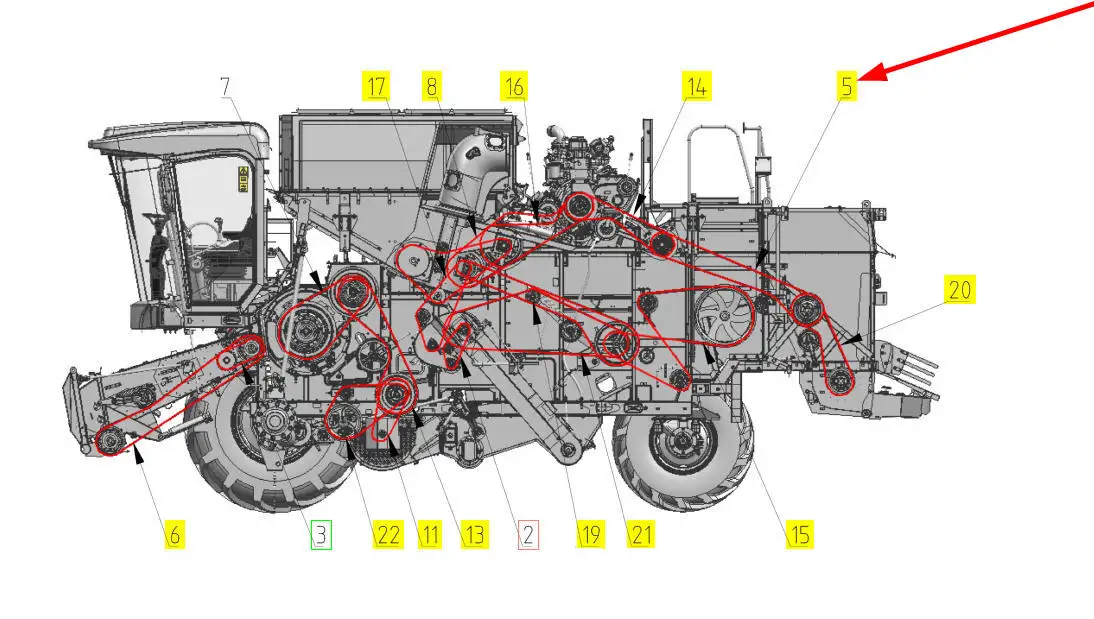 7
17
8
16
14
5
20
6
3
22
11
13
2
19
21
15