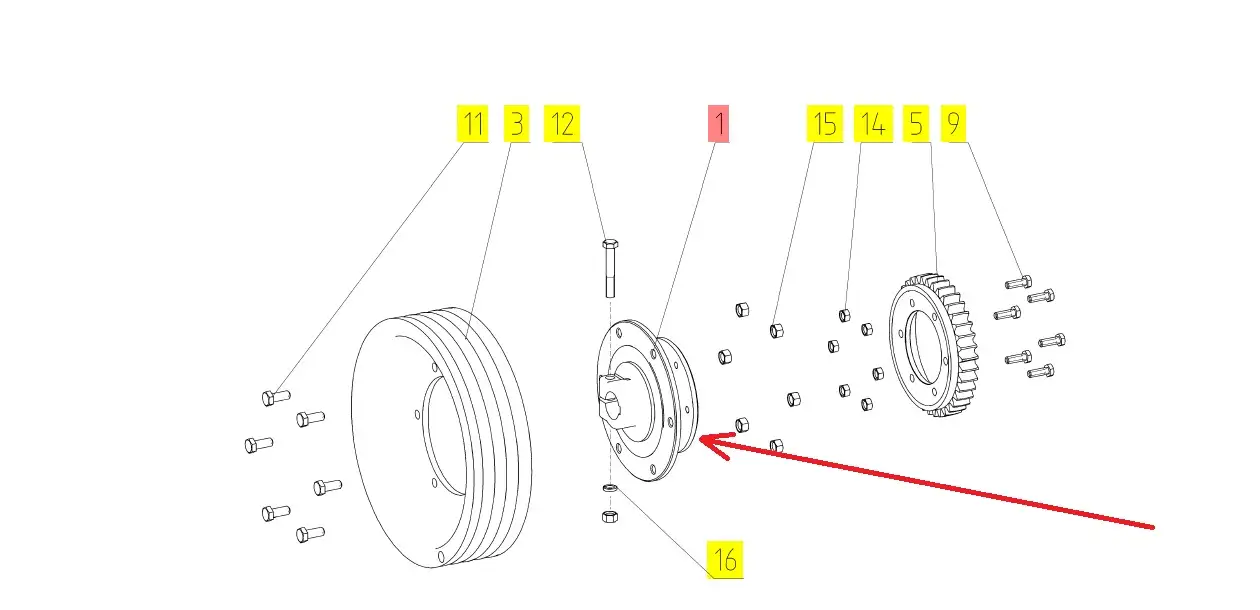 11 3 12 1 15 14 5 9

16