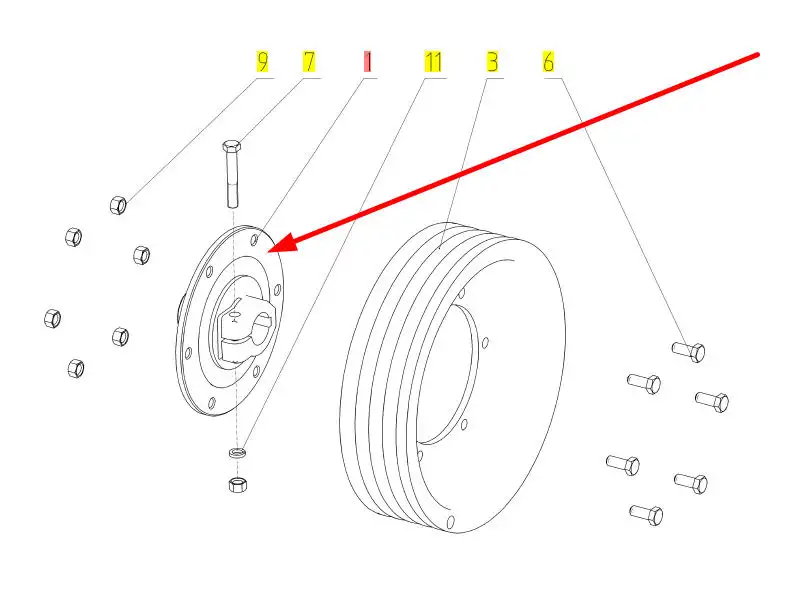 9 7 1 11 3 6