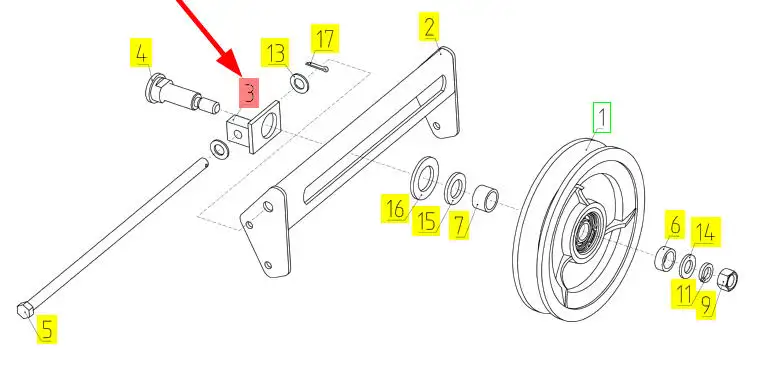 4
3
13
17
2
1
16
15
7
6
14
11
9
5