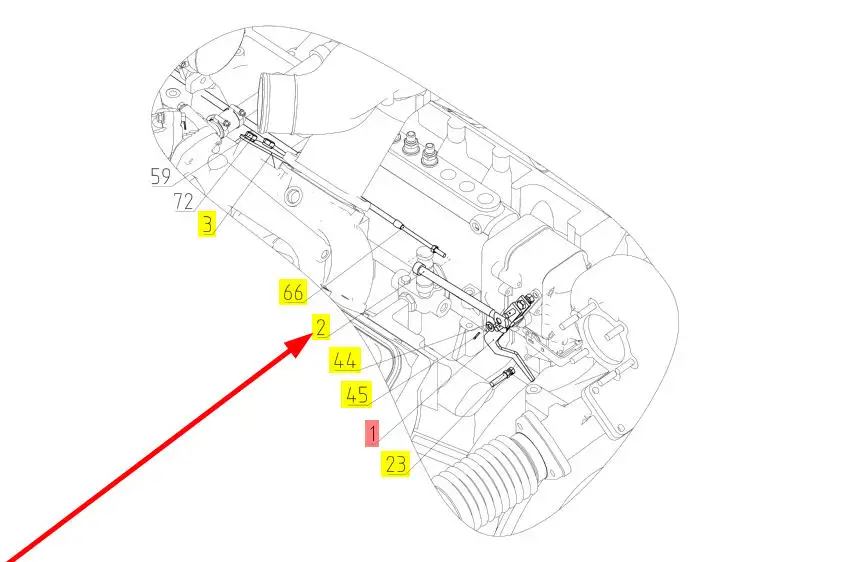 59
72
3
66
2
44
45
1
23